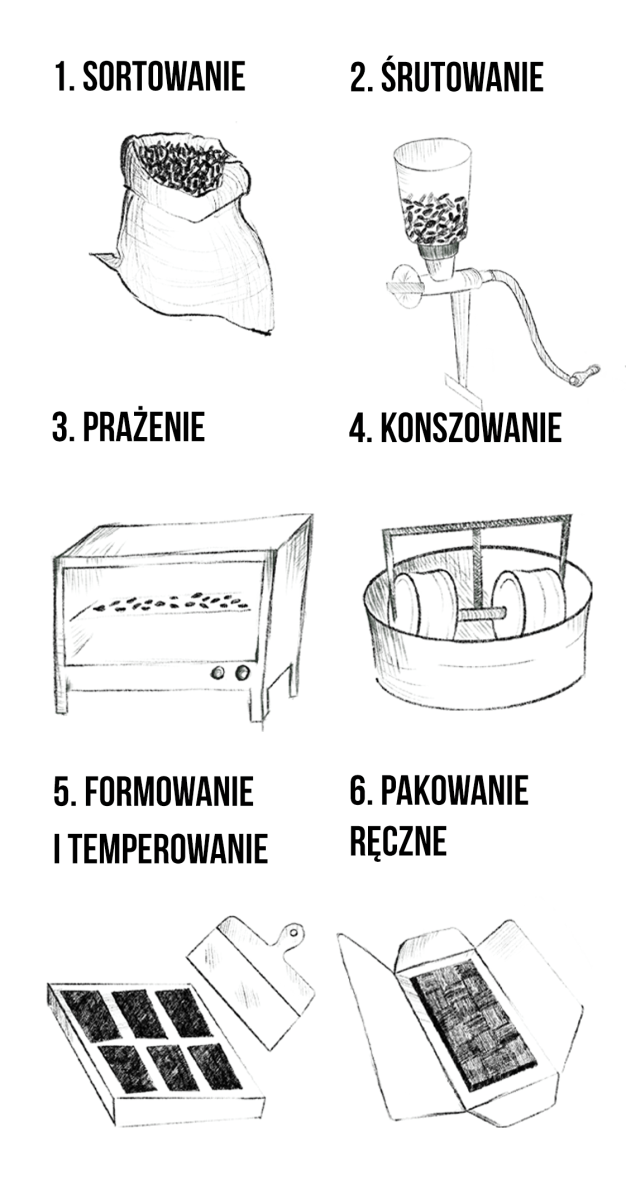 1. SORTOWANIE

2. ŚRUTOWANIE

3. PRAŻENIE

4. KONSZOWANIE

5. FORMOWANIE I TEMPEROWANIE

6. PAKOWANIE RĘCZNE